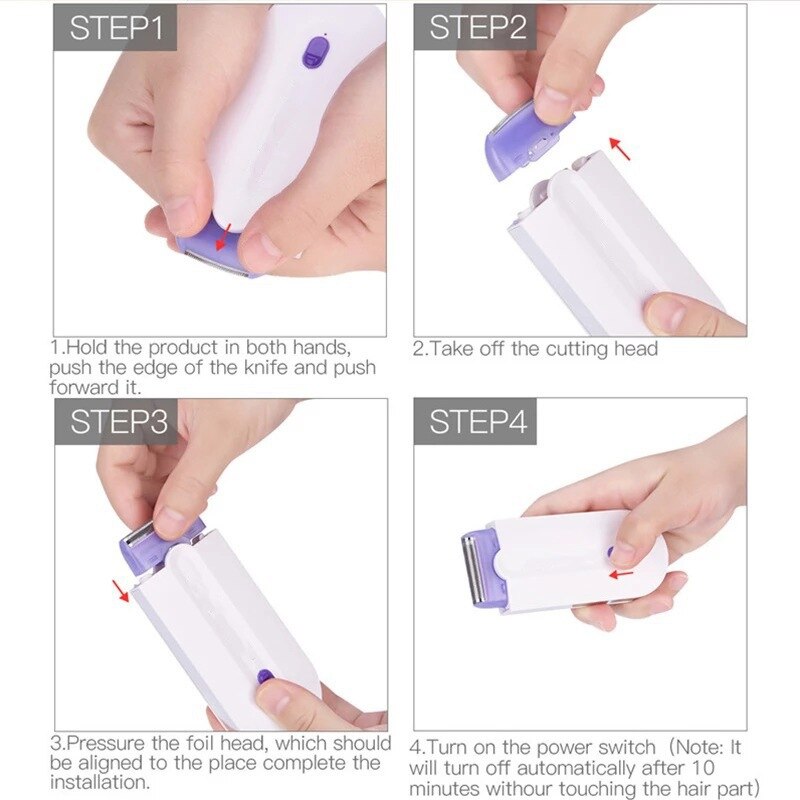 STEP1

1.Hold the product in both hands, push the edge of the knife and push forward it.

STEP2

2.Take off the cutting head

STEP3

3.Pressure the foil head, which should be aligned to the place complete the installation.

STEP4

4.Turn on the power switch (Note: It will turn off automatically after 10 minutes withour touching the hair part)